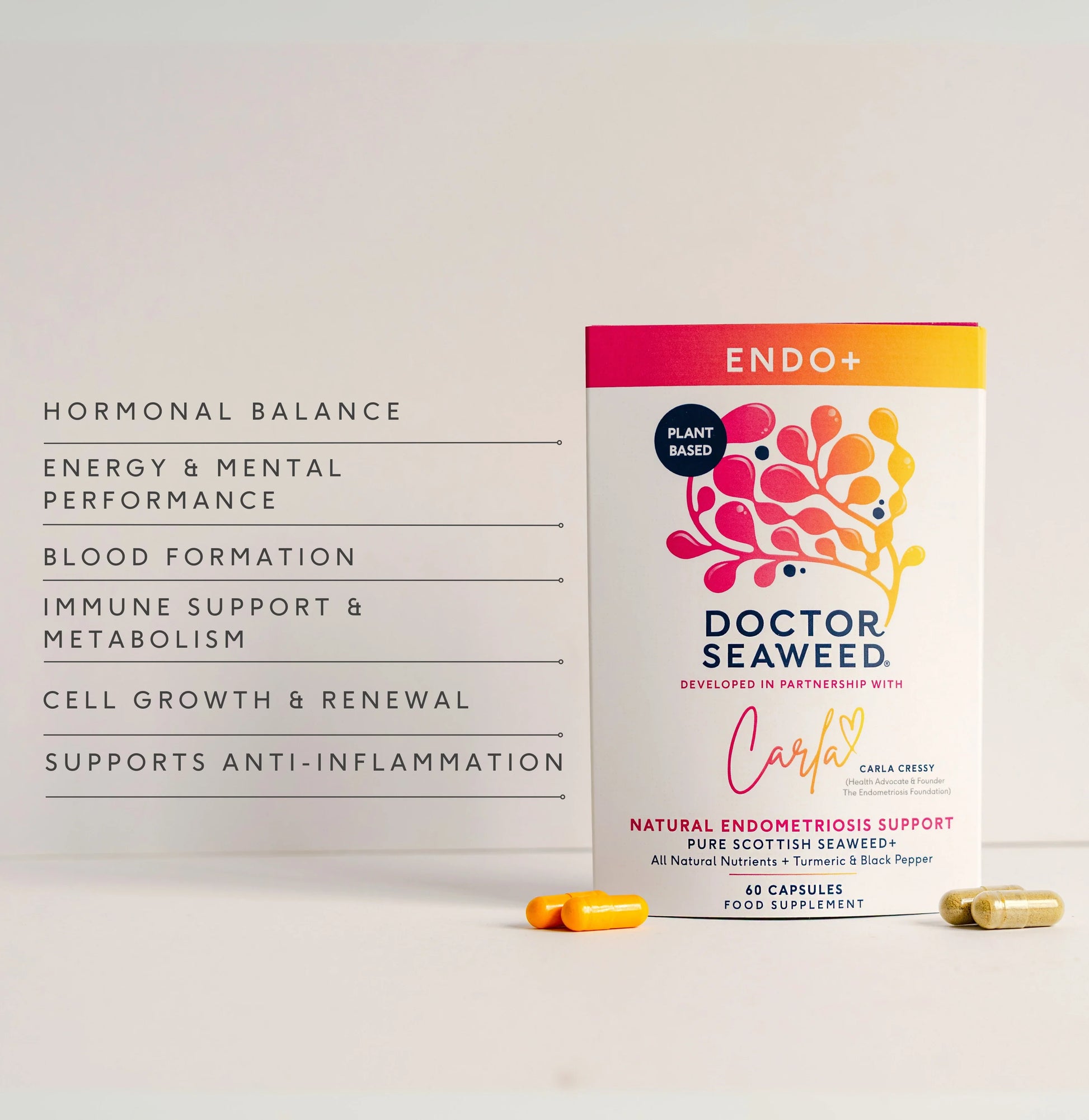 HORMONAL BALANCE

ENERGY & MENTAL PERFORMANCE

BLOOD FORMATION

IMMUNE SUPPORT & METABOLISM

CELL GROWTH & RENEWAL

SUPPORTS ANTI-INFLAMMATION

ENDO+

PLANT BASED

DOCTOR SEAWEED®

DEVELOPED IN PARTNERSHIP WITH

Carla

CARLA CRESSY
(Health Advocate & Founder
The Endometriosis Foundation)

NATURAL ENDOMETRIOSIS SUPPORT
PURE SCOTTISH SEAWEED+
All Natural Nutrients + Turmeric & Black Pepper

60 CAPSULES
FOOD SUPPLEMENT