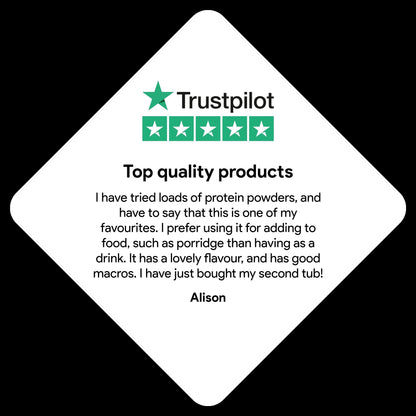 Trustpilot

Top quality products

I have tried loads of protein powders, and have to say that this is one of my favourites. I prefer using it for adding to food, such as porridge than having as a drink. It has a lovely flavour, and has good macros. I have just bought my second tub!

Alison