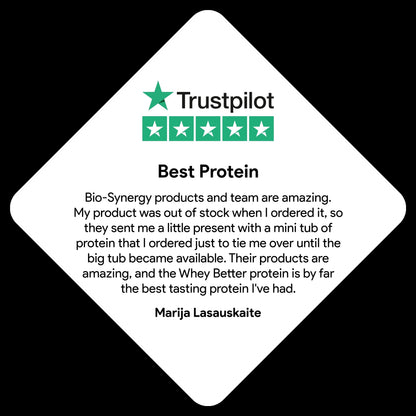 Trustpilot

Best Protein

Bio-Synergy products and team are amazing. My product was out of stock when I ordered it, so they sent me a little present with a mini tub of protein that I ordered just to tie me over until the big tub became available. Their products are amazing, and the Whey Better protein is by far the best tasting protein I've had.

Marija Lasauskaite