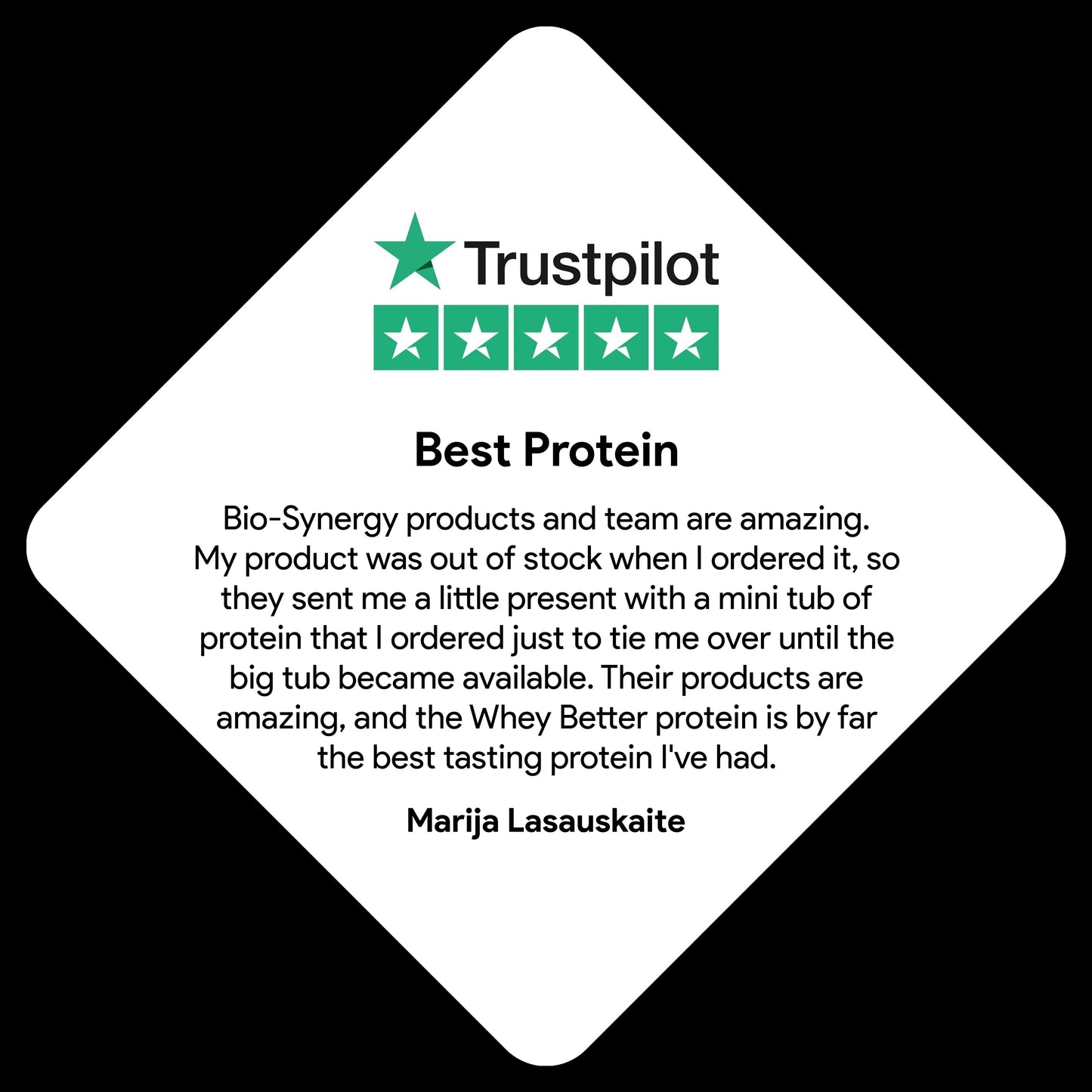 Trustpilot

Best Protein

Bio-Synergy products and team are amazing. My product was out of stock when I ordered it, so they sent me a little present with a mini tub of protein that I ordered just to tie me over until the big tub became available. Their products are amazing, and the Whey Better protein is by far the best tasting protein I've had.

Marija Lasauskaite