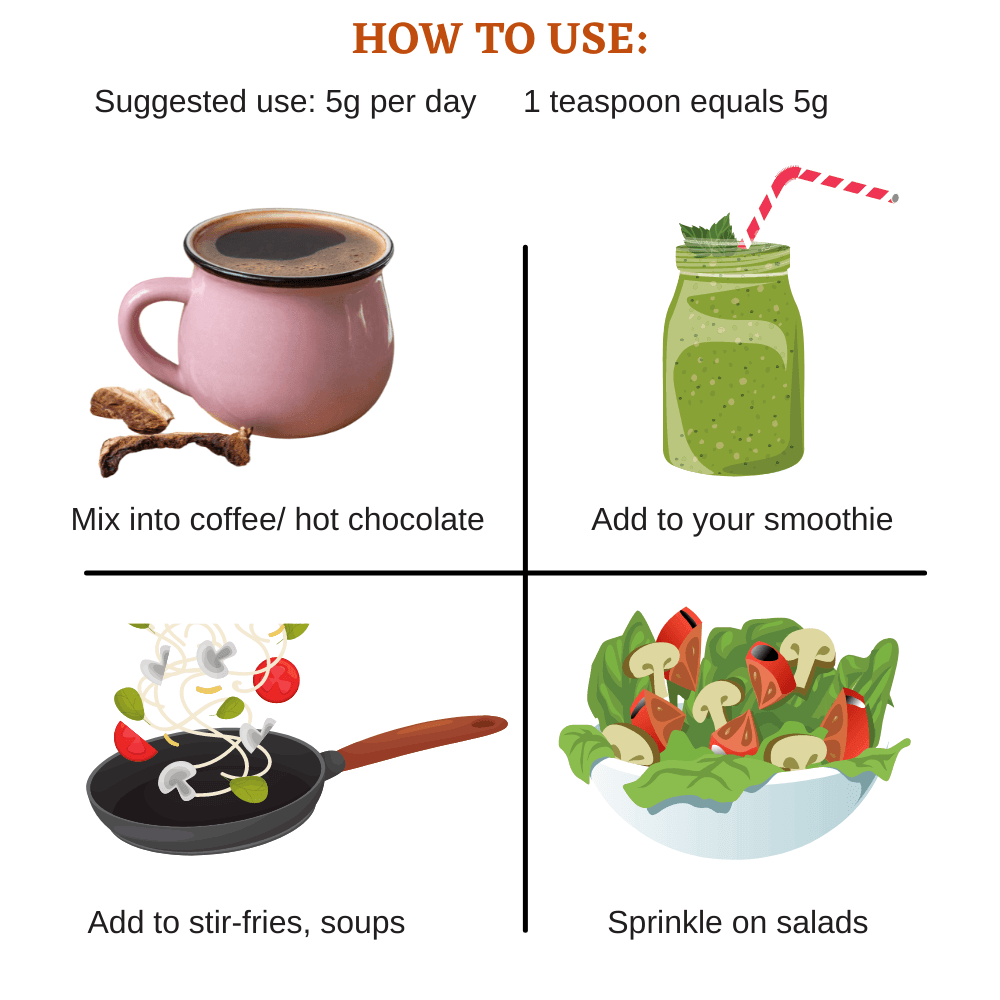 HOW TO USE:

Suggested use: 5g per day     1 teaspoon equals 5g

Mix into coffee/ hot chocolate

Add to your smoothie

Add to stir-fries, soups

Sprinkle on salads